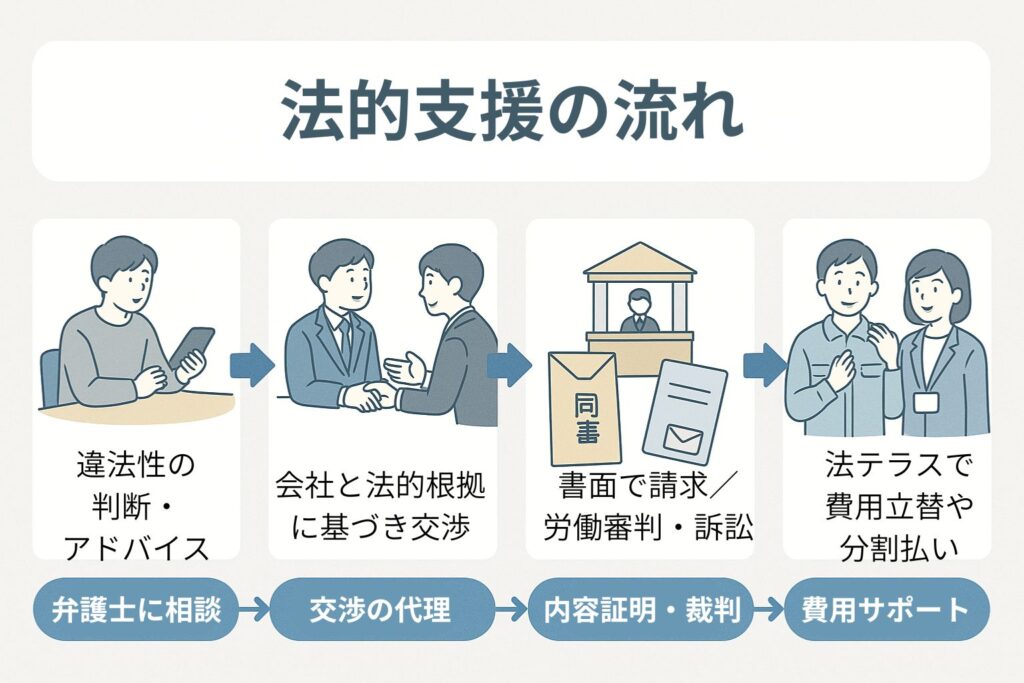 法的支援の流れ

同書

違法性の判断・アドバイス

会社と法的根拠に基づき交渉

書面で請求／労働審判・訴訟

法テラスで費用立替や分割払い

弁護士に相談

交渉の代理

内容証明・裁判

費用サポート