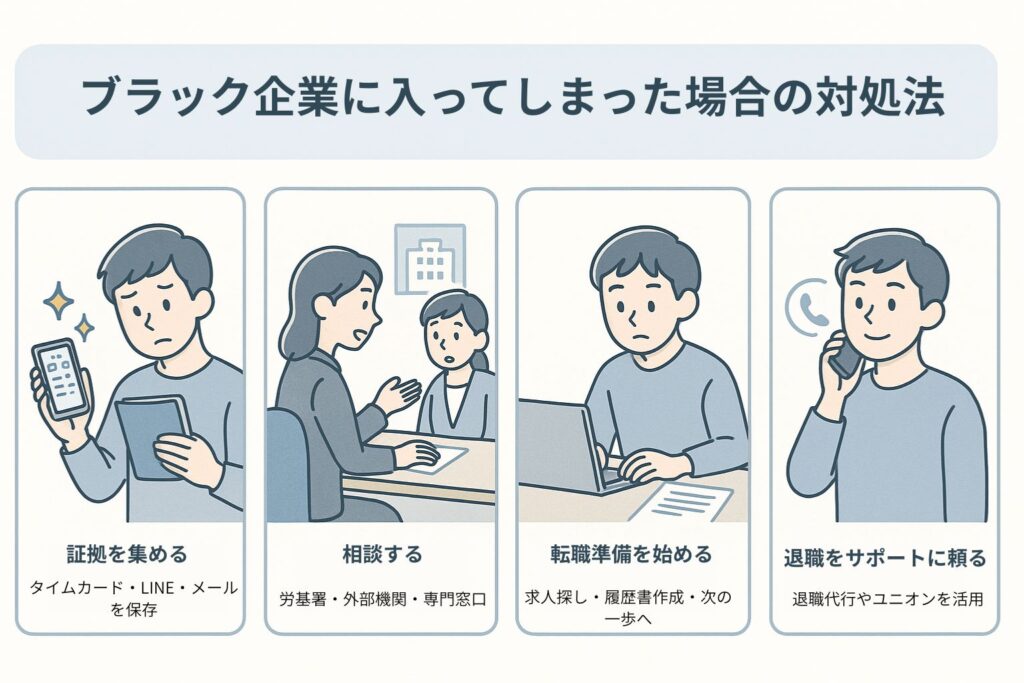 ブラック企業に入ってしまった場合の対処法

証拠を集める

タイムカード・LINE・メールを保存

相談する

労基署・外部機関・専門窓口

転職準備を始める

求人探し・履歴書作成・次の一歩へ

退職をサポートに頼る

退職代行やユニオンを活用